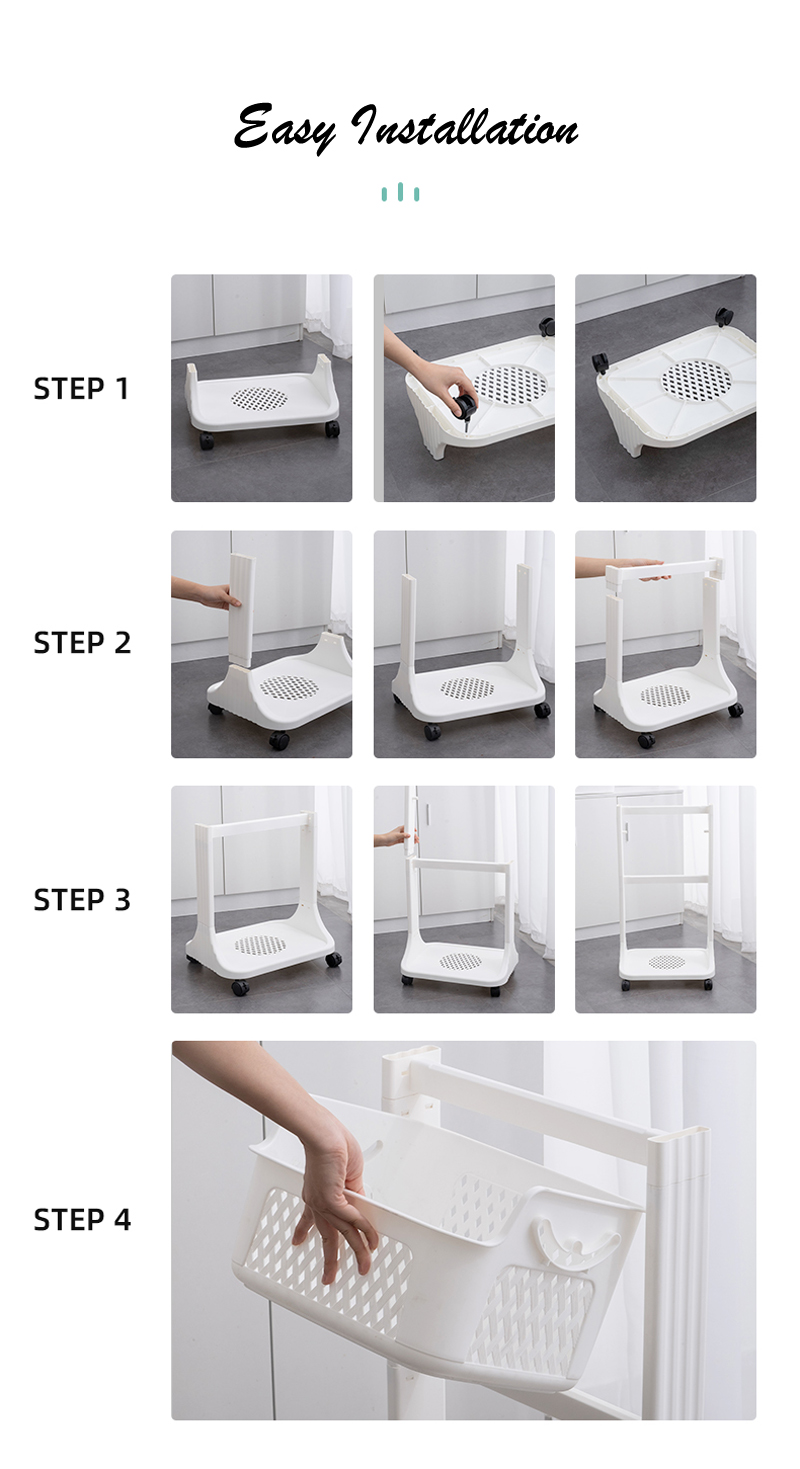 Easy Installation

STEP 1

STEP 2

STEP 3

STEP 4