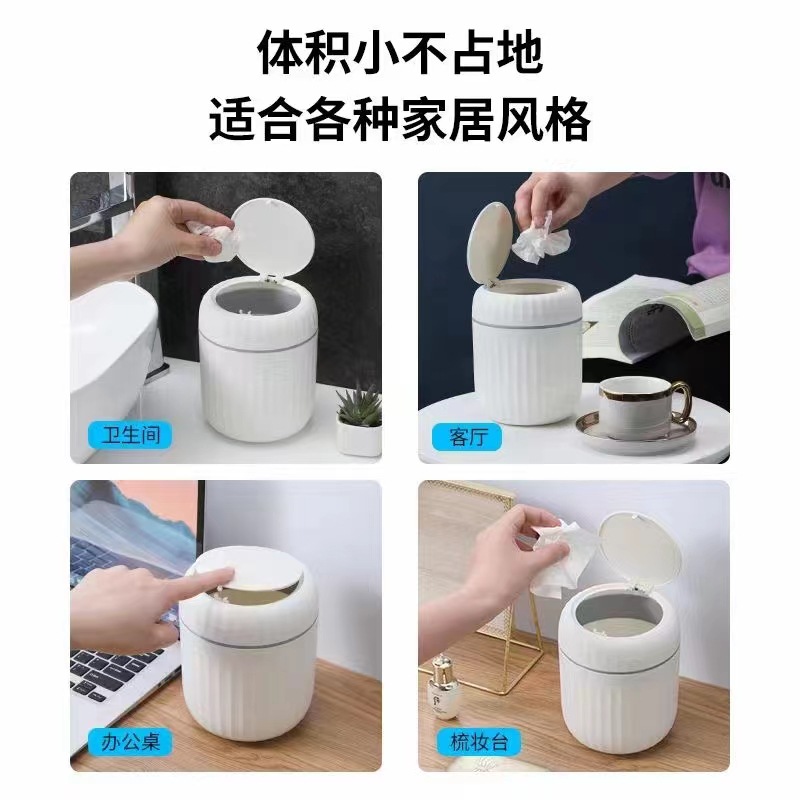 体积小不占地
适合各种家居风格

卫生间

客厅

办公桌

梳妆台